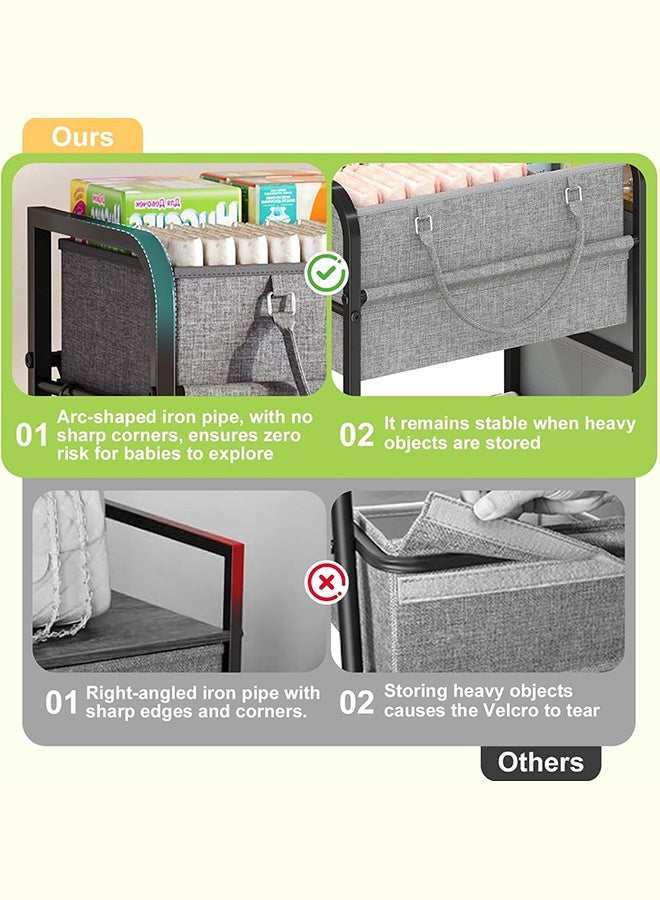 Ours

01 Arc-shaped iron pipe, with no sharp corners, ensures zero risk for babies to explore

02 It remains stable when heavy objects are stored

01 Right-angled iron pipe with sharp edges and corners.

02 Storing heavy objects causes the Velcro to tear

Others